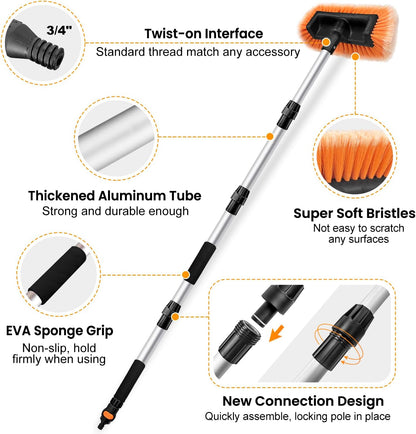 3/4"

Twist-on Interface
Standard thread match any accessory

Thickened Aluminum Tube
Strong and durable enough

Super Soft Bristles
Not easy to scratch any surfaces

EVA Sponge Grip
Non-slip, hold firmly when using

New Connection Design
Quickly assemble, locking pole in place