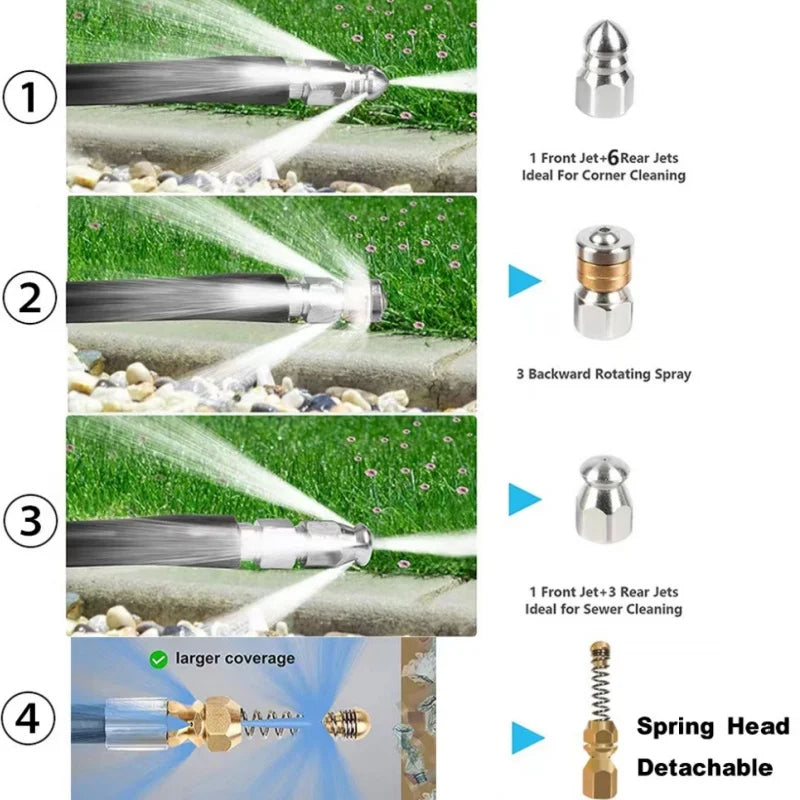 ①

1 Front Jet+6 Rear Jets
Ideal For Corner Cleaning

②

3 Backward Rotating Spray

③

1 Front Jet+3 Rear Jets
Ideal for Sewer Cleaning

④

larger coverage

Spring Head
Detachable