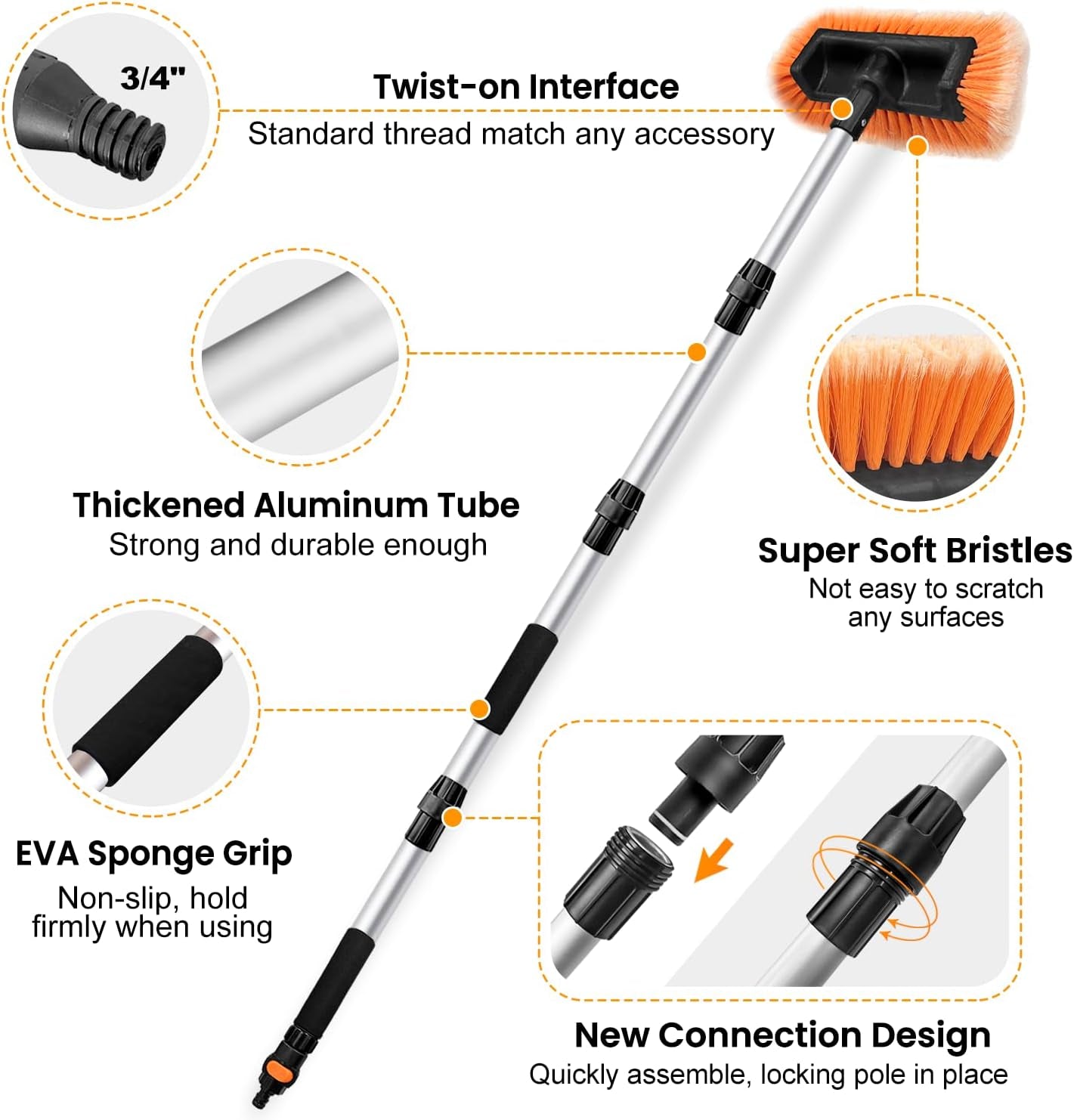 3/4"

Twist-on Interface
Standard thread match any accessory

Thickened Aluminum Tube
Strong and durable enough

Super Soft Bristles
Not easy to scratch any surfaces

EVA Sponge Grip
Non-slip, hold firmly when using

New Connection Design
Quickly assemble, locking pole in place